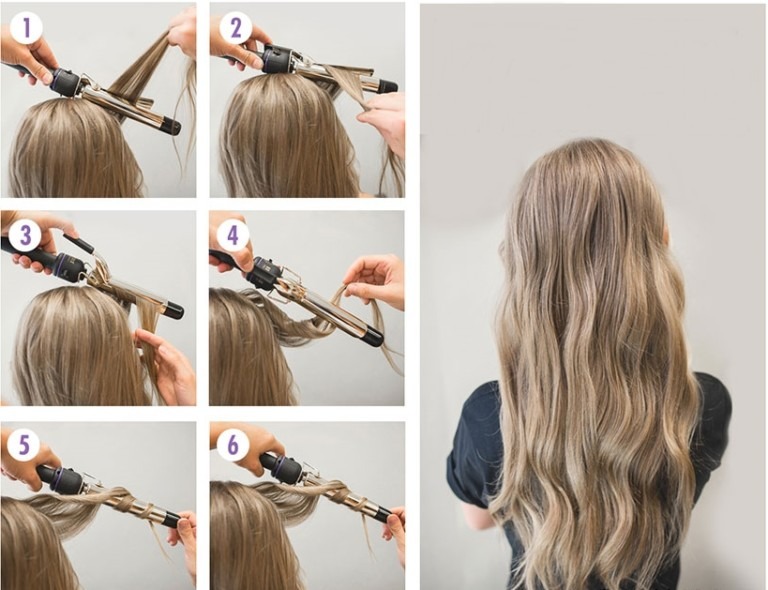 1
2
3
4
5
6