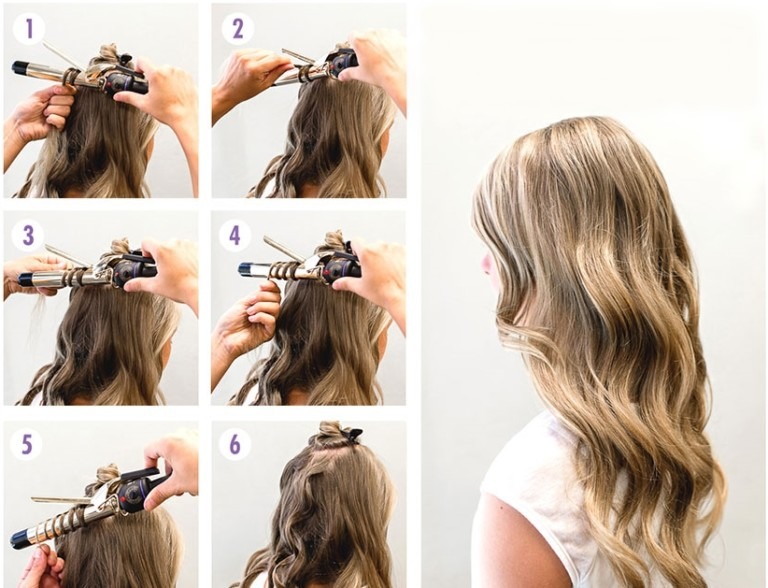 1

2

3

4

5

6